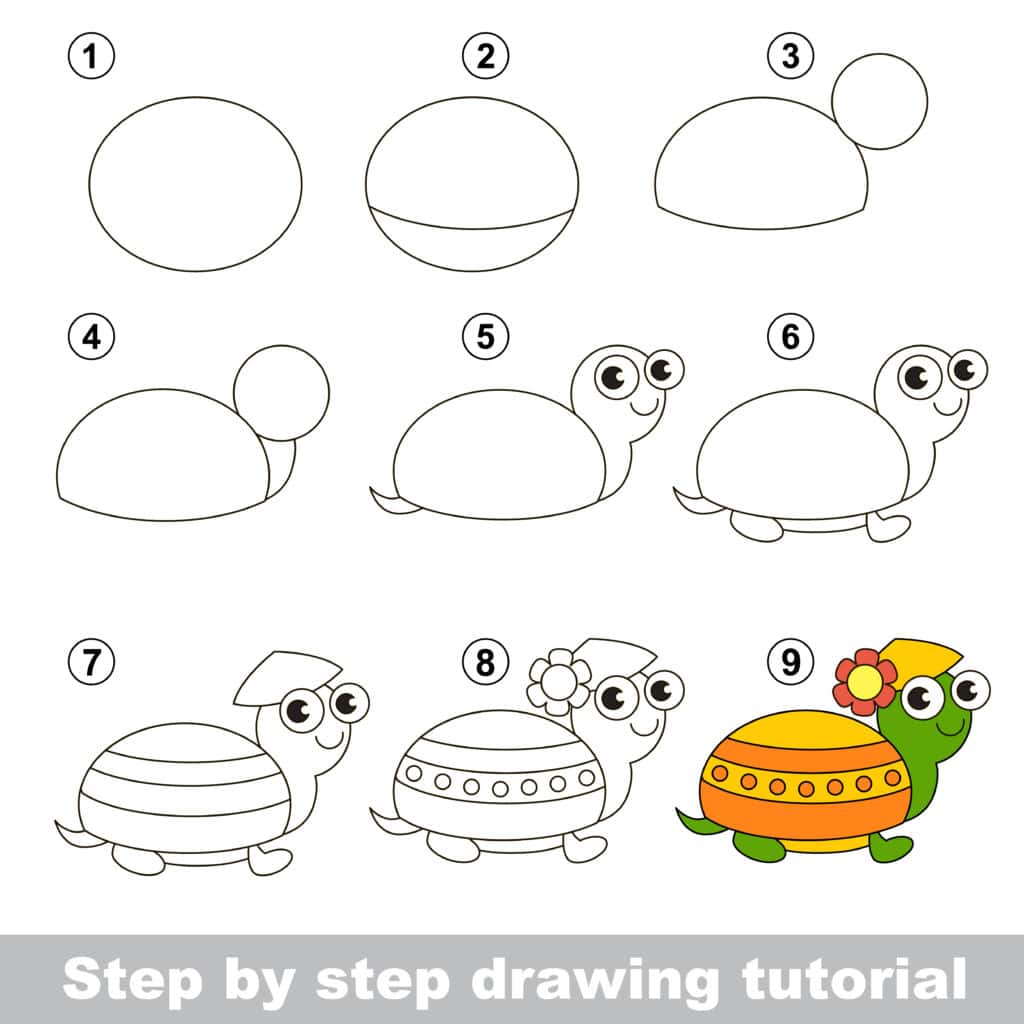 1
2
3
4
5
6
7
8
9

Step by step drawing tutorial