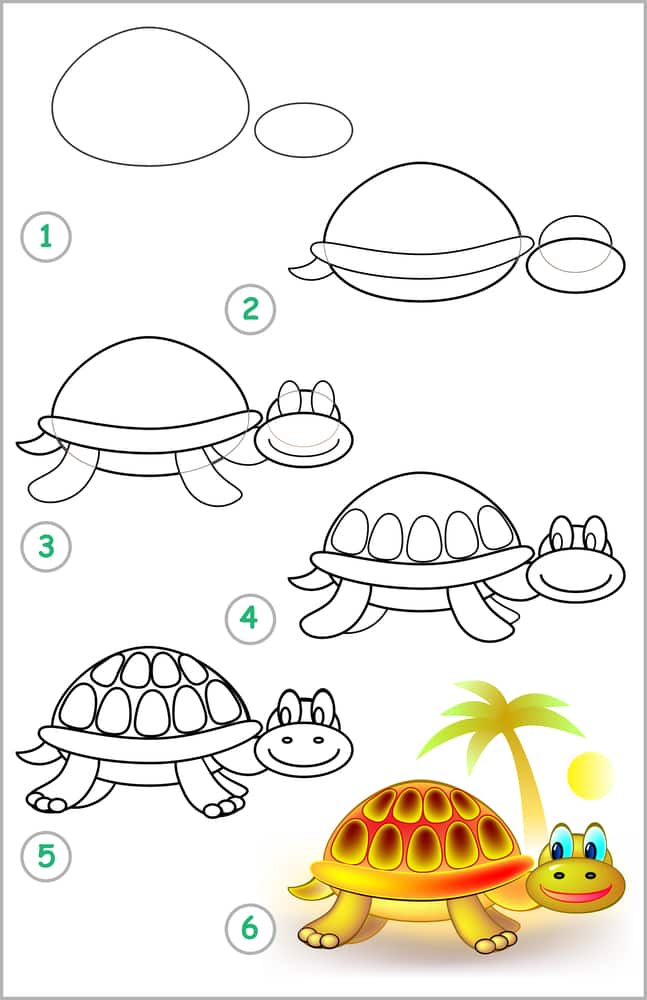 1
2
3
4
5
6