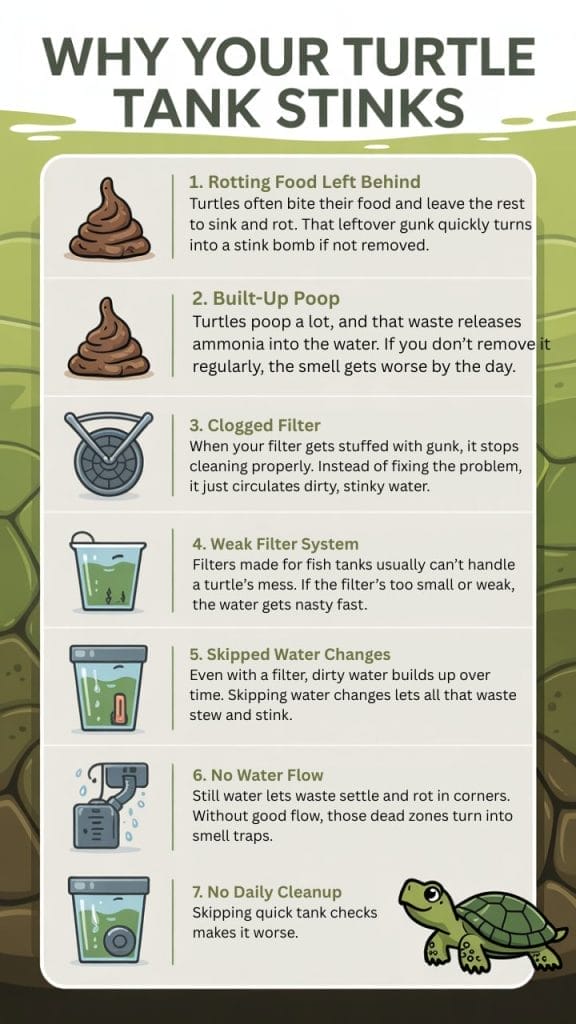 WHY YOUR TURTLE TANK STINKS

1. Rotting Food Left Behind
Turtles often bite their food and leave the rest to sink and rot. That leftover gunk quickly turns into a stink bomb if not removed.

2. Built-Up Poop
Turtles poop a lot, and that waste releases ammonia into the water. If you don't remove it regularly, the smell gets worse by the day.

3. Clogged Filter
When your filter gets stuffed with gunk, it stops cleaning properly. Instead of fixing the problem, it just circulates dirty, stinky water.

4. Weak Filter System
Filters made for fish tanks usually can't handle a turtle's mess. If the filter's too small or weak, the water gets nasty fast.

5. Skipped Water Changes
Even with a filter, dirty water builds up over time. Skipping water changes lets all that waste stew and stink.

6. No Water Flow
Still water lets waste settle and rot in corners. Without good flow, those dead zones turn into smell traps.

7. No Daily Cleanup
Skipping quick tank checks makes it worse.