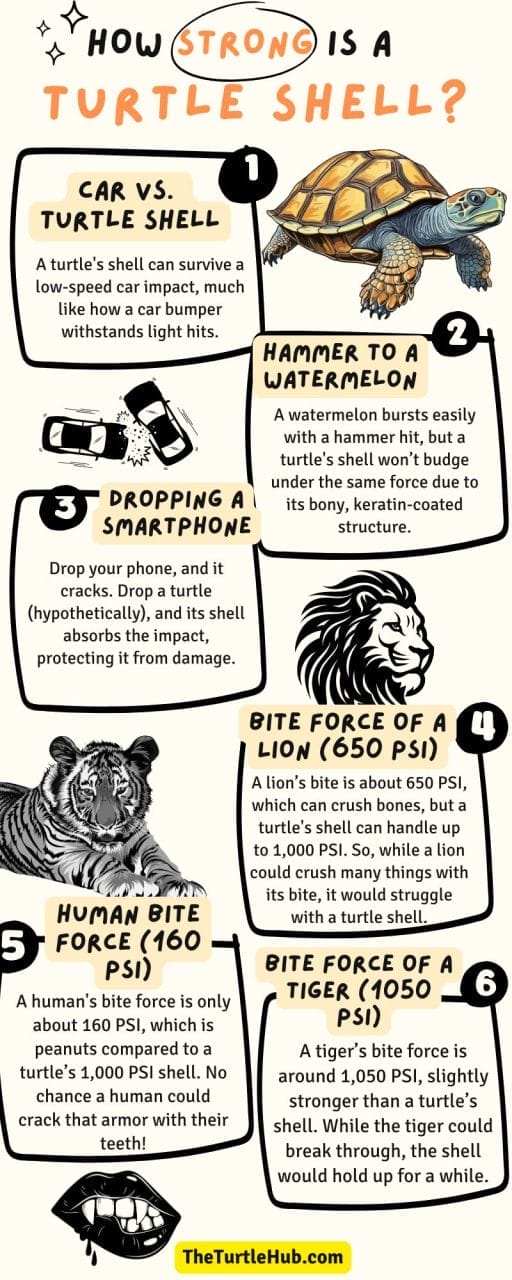 HOW STRONG IS A TURTLE SHELL?

1

CAR VS. TURTLE SHELL

A turtle's shell can survive a low-speed car impact, much like how a car bumper withstands light hits.

2

HAMMER TO A WATERMELON

A watermelon bursts easily with a hammer hit, but a turtle's shell won't budge under the same force due to its bony, keratin-coated structure.

3

DROPPING A SMARTPHONE

Drop your phone, and it cracks. Drop a turtle (hypothetically), and its shell absorbs the impact, protecting it from damage.

4

BITE FORCE OF A LION (650 PSI)

A lion's bite is about 650 PSI, which can crush bones, but a turtle's shell can handle up to 1,000 PSI. So, while a lion could crush many things with its bite, it would struggle with a turtle shell.

5

HUMAN BITE FORCE (160 PSI)

A human's bite force is only about 160 PSI, which is peanuts compared to a turtle's 1,000 PSI shell. No chance a human could crack that armor with their teeth!

6

BITE FORCE OF A TIGER (1050 PSI)

A tiger's bite force is around 1,050 PSI, slightly stronger than a turtle's shell. While the tiger could break through, the shell would hold up for a while.

TheTurtleHub.com