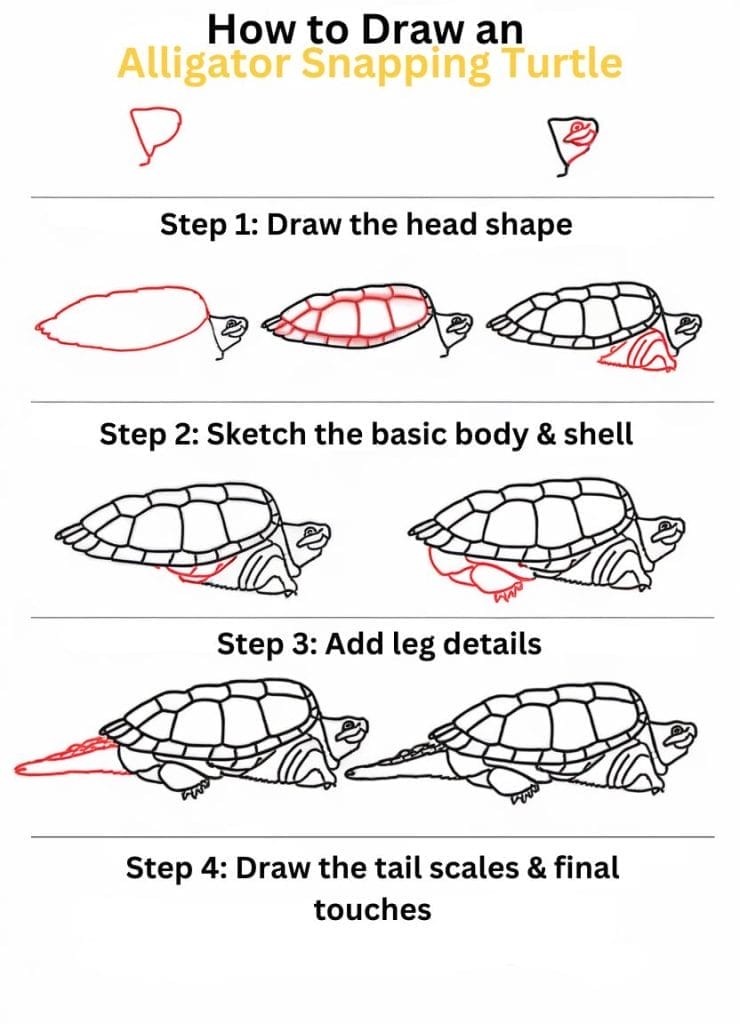 How to Draw an
Alligator Snapping Turtle

Step 1: Draw the head shape

Step 2: Sketch the basic body & shell

Step 3: Add leg details

Step 4: Draw the tail scales & final touches