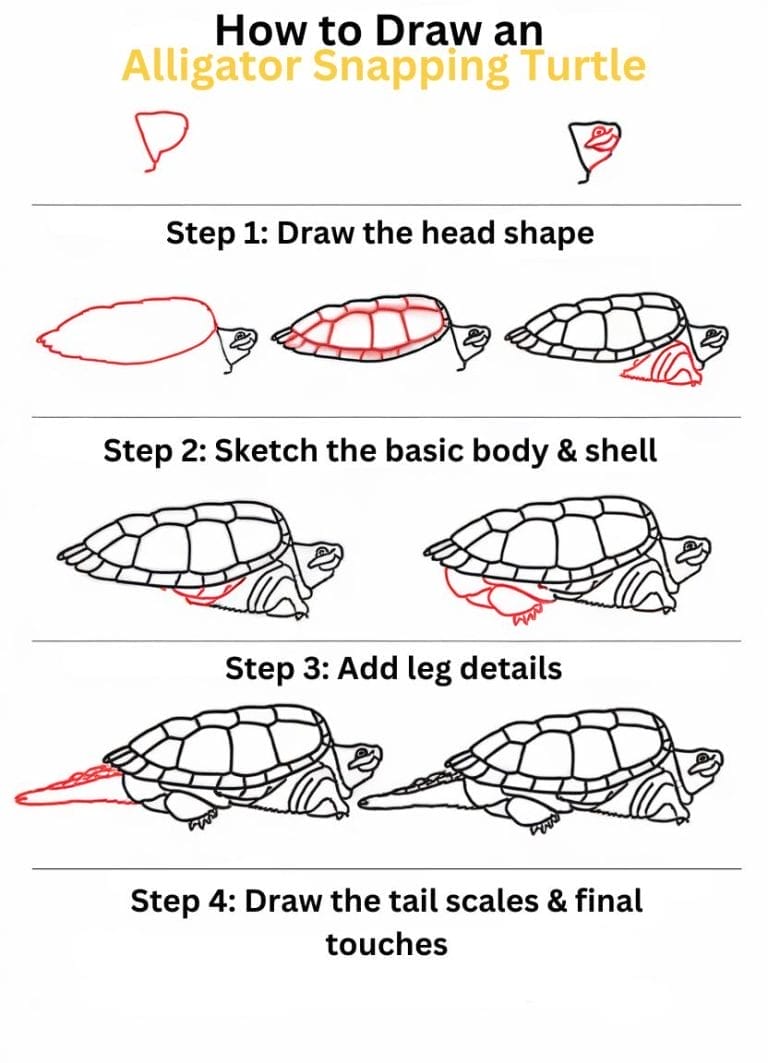 How to Draw an
Alligator Snapping Turtle

Step 1: Draw the head shape

Step 2: Sketch the basic body & shell

Step 3: Add leg details

Step 4: Draw the tail scales & final touches