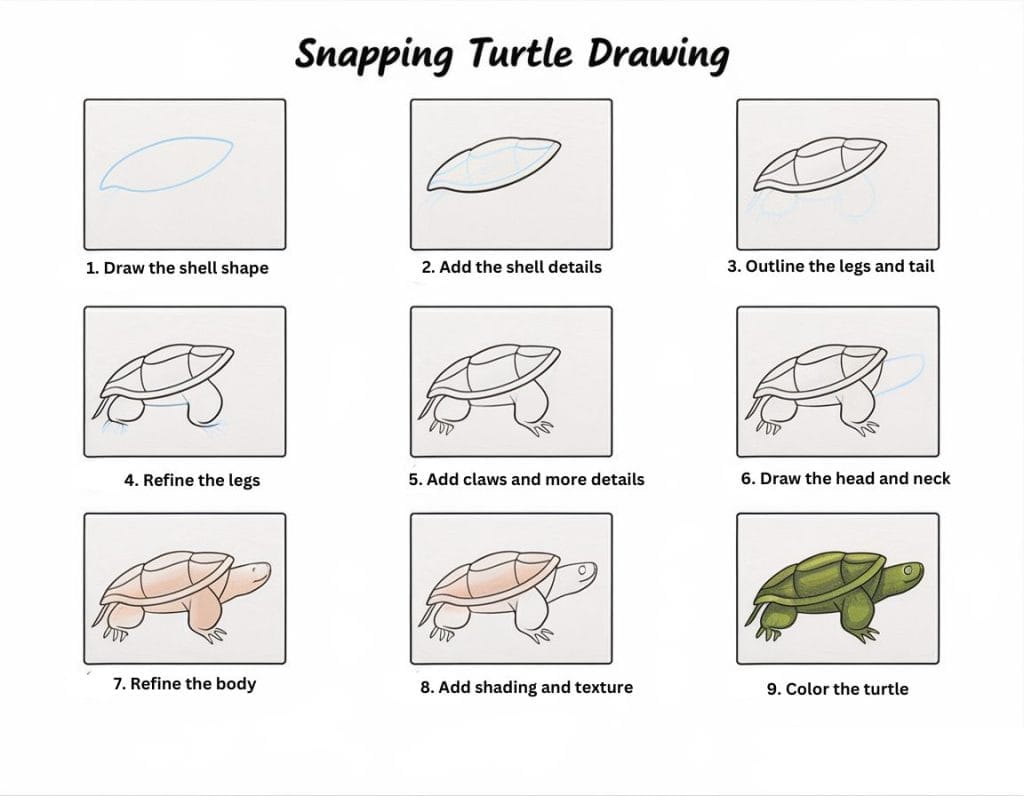 Snapping Turtle Drawing

1. Draw the shell shape

2. Add the shell details

3. Outline the legs and tail

4. Refine the legs

5. Add claws and more details

6. Draw the head and neck

7. Refine the body

8. Add shading and texture

9. Color the turtle