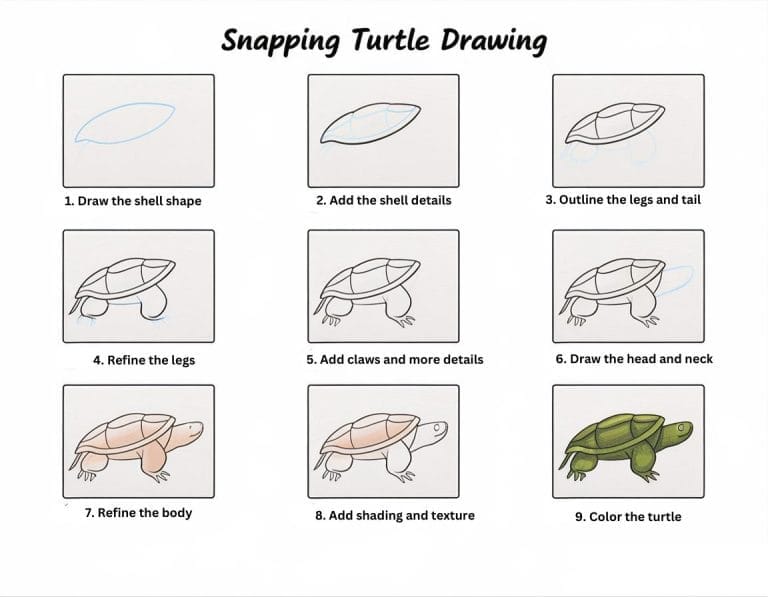 Snapping Turtle Drawing

1. Draw the shell shape

2. Add the shell details

3. Outline the legs and tail

4. Refine the legs

5. Add claws and more details

6. Draw the head and neck

7. Refine the body

8. Add shading and texture

9. Color the turtle