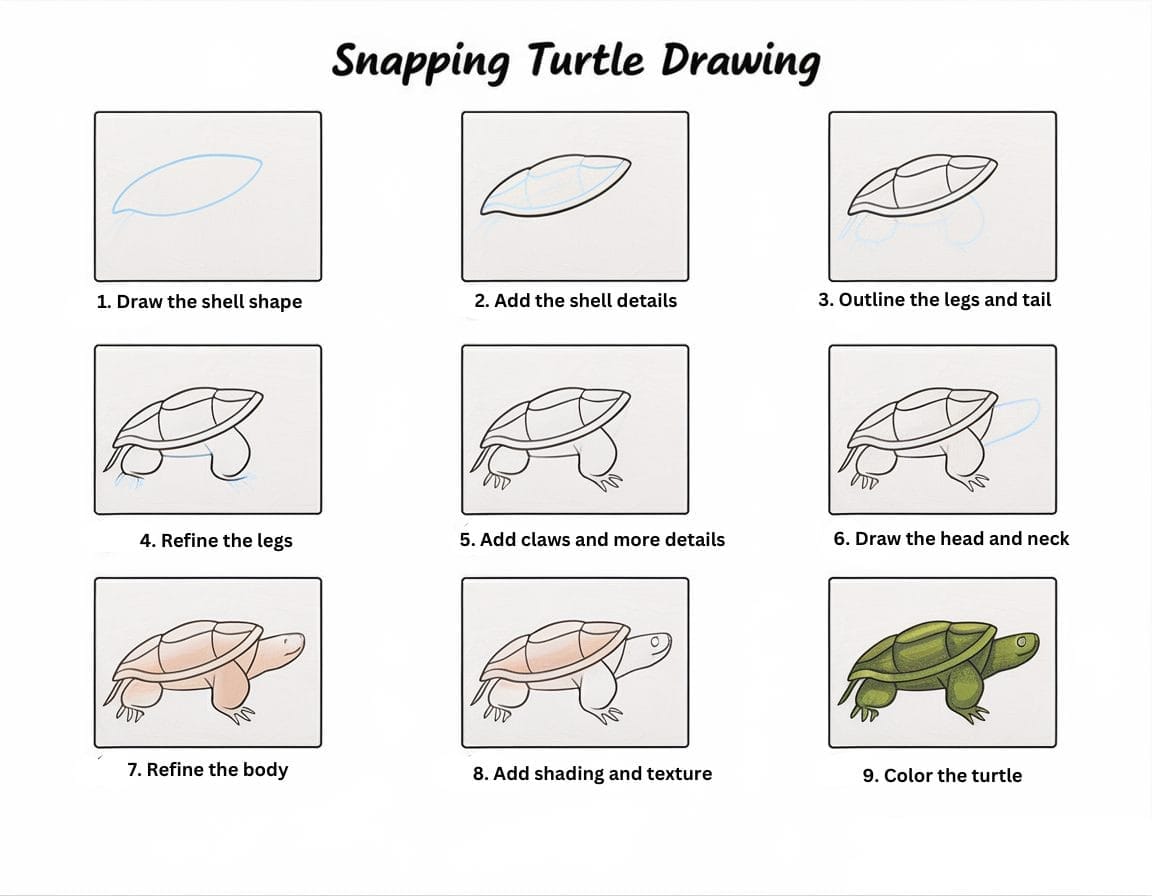 Snapping Turtle Drawing

1. Draw the shell shape

2. Add the shell details

3. Outline the legs and tail

4. Refine the legs

5. Add claws and more details

6. Draw the head and neck

7. Refine the body

8. Add shading and texture

9. Color the turtle