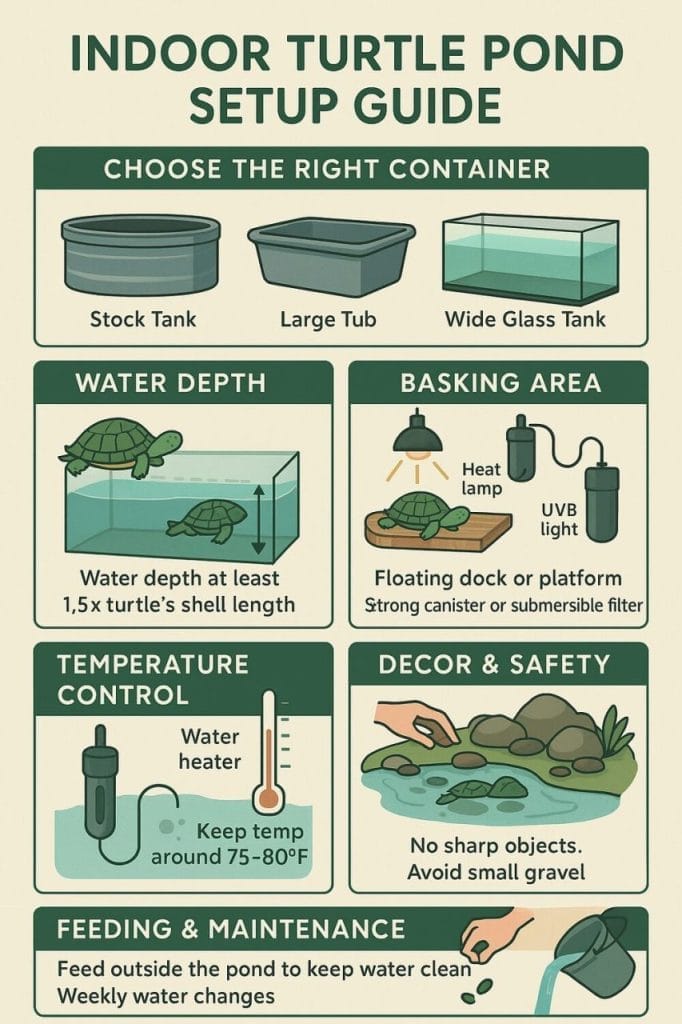 INDOOR TURTLE POND SETUP GUIDE

CHOOSE THE RIGHT CONTAINER

Stock Tank

Large Tub

Wide Glass Tank

WATER DEPTH

Water depth at least 1,5x turtle's shell length

BASKING AREA

Heat lamp

UVB light

Floating dock or platform

Strong canister or submersible filter

TEMPERATURE CONTROL

Water heater

Keep temp around 75–80°F

DECOR & SAFETY

No sharp objects. Avoid small gravel

FEEDING & MAINTENANCE

Feed outside the pond to keep water clean

Weekly water changes