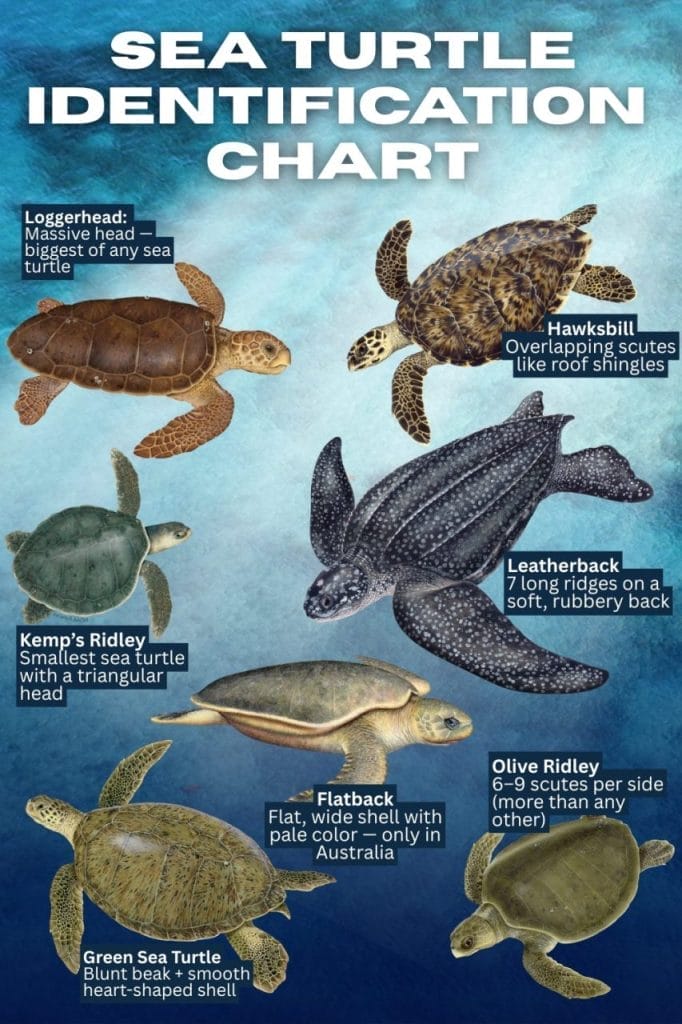 SEA TURTLE IDENTIFICATION CHART

Loggerhead:
Massive head — biggest of any sea turtle

Hawksbill
Overlapping scutes like roof shingles

Leatherback
7 long ridges on a soft, rubbery back

Kemp's Ridley
Smallest sea turtle with a triangular head

Flatback
Flat, wide shell with pale color — only in Australia

Olive Ridley
6–9 scutes per side (more than any other)

Green Sea Turtle
Blunt beak + smooth heart-shaped shell