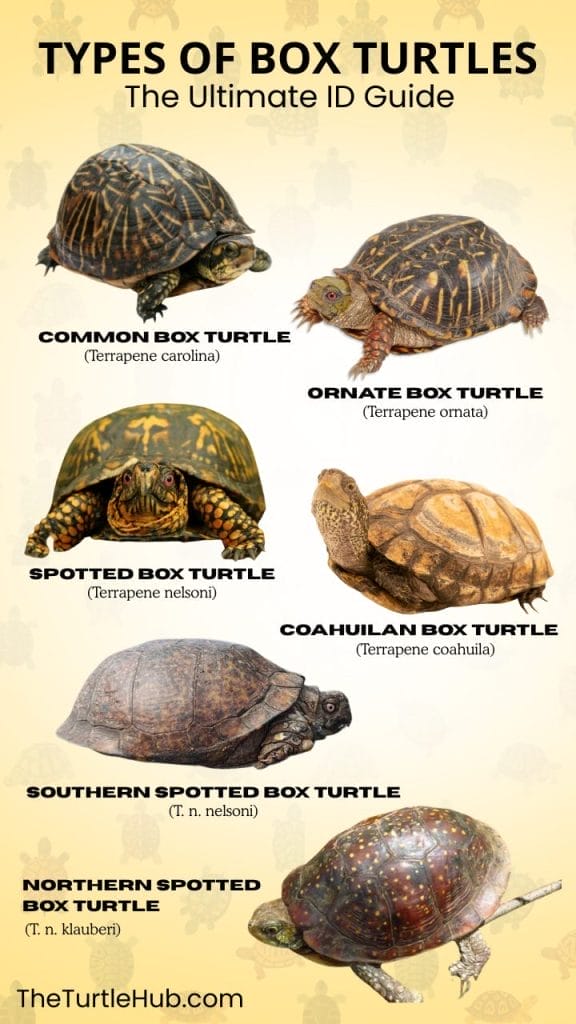 TYPES OF BOX TURTLES
The Ultimate ID Guide

COMMON BOX TURTLE
(Terrapene carolina)

ORNATE BOX TURTLE
(Terrapene ornata)

SPOTTED BOX TURTLE
(Terrapene nelsoni)

COAHUILAN BOX TURTLE
(Terrapene coahuila)

SOUTHERN SPOTTED BOX TURTLE
(T. n. nelsoni)

NORTHERN SPOTTED BOX TURTLE
(T. n. klauberi)

TheTurtleHub.com